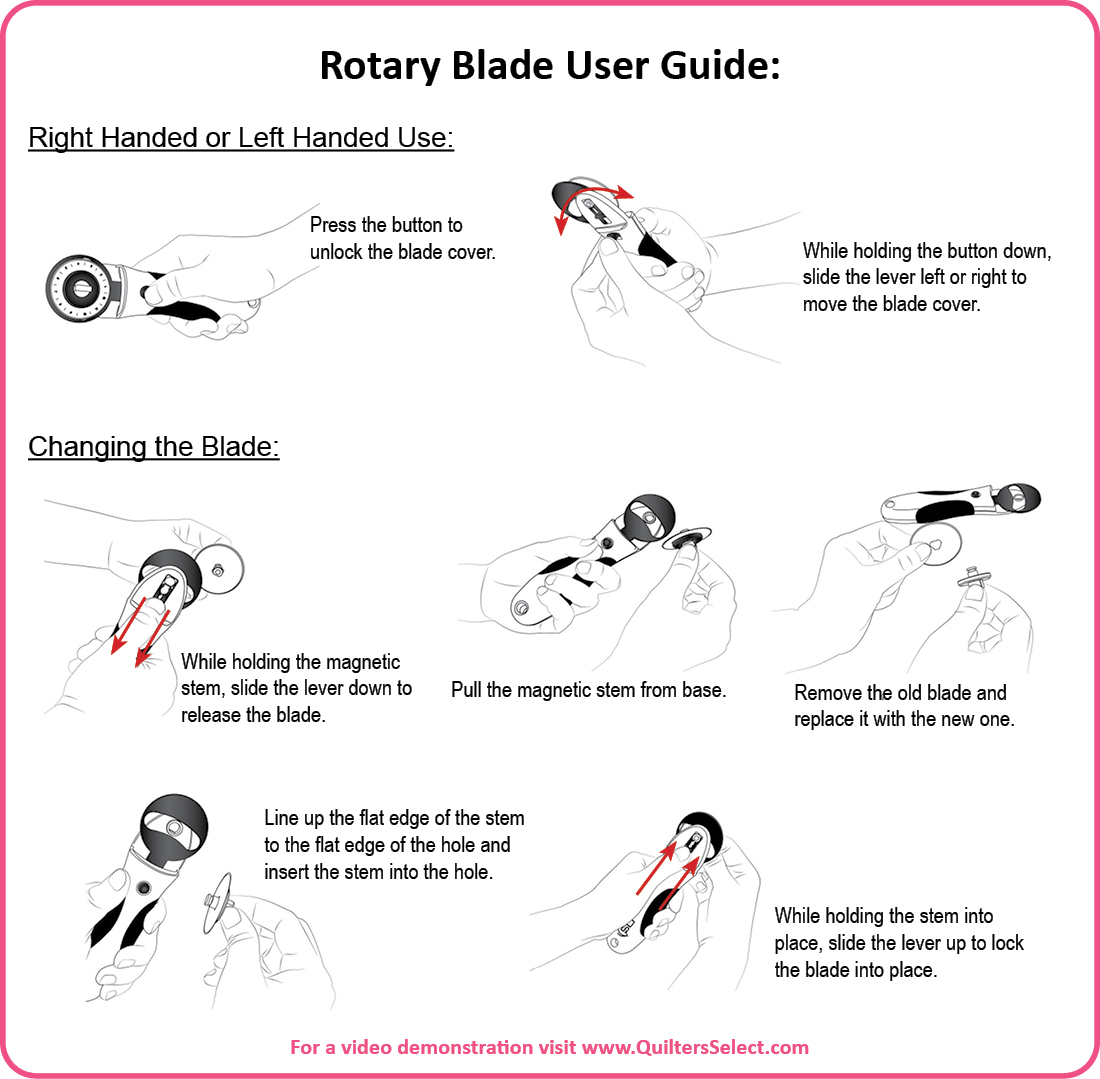 Rotary Blade User Guide:

Right Handed or Left Handed Use:

Press the button to unlock the blade cover.

While holding the button down, slide the lever left or right to move the blade cover.

Changing the Blade:

While holding the magnetic stem, slide the lever down to release the blade.

Pull the magnetic stem from base.

Remove the old blade and replace it with the new one.

Line up the flat edge of the stem to the flat edge of the hole and insert the stem into the hole.

While holding the stem into place, slide the lever up to lock the blade into place.

For a video demonstration visit www.QuiltersSelect.com